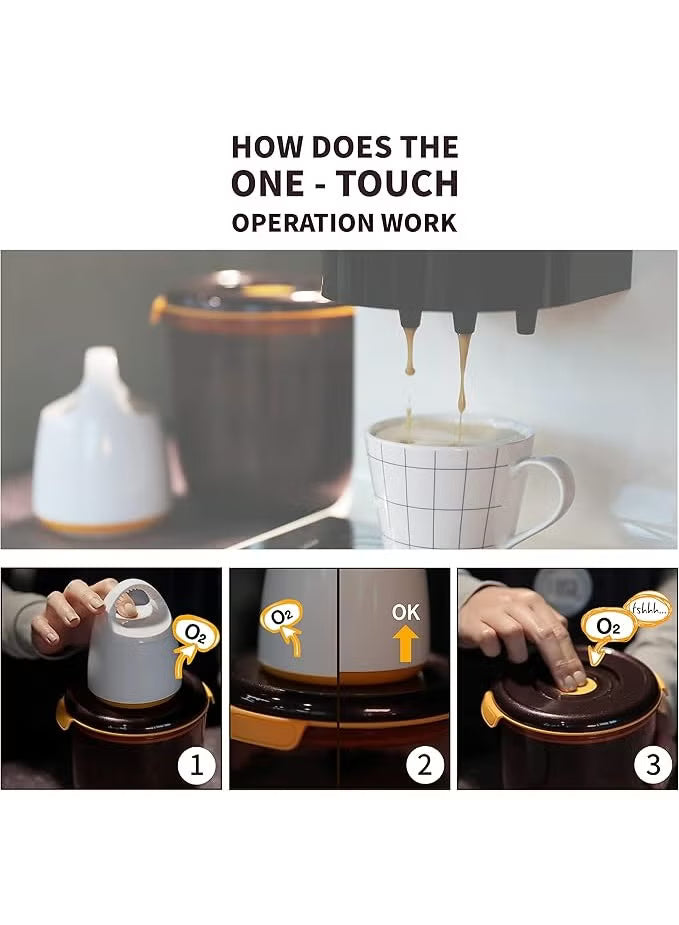 HOW DOES THE
ONE - TOUCH
OPERATION WORK

$O_2$
1

$O_2$
OK
2

fshhh...
$O_2$
3