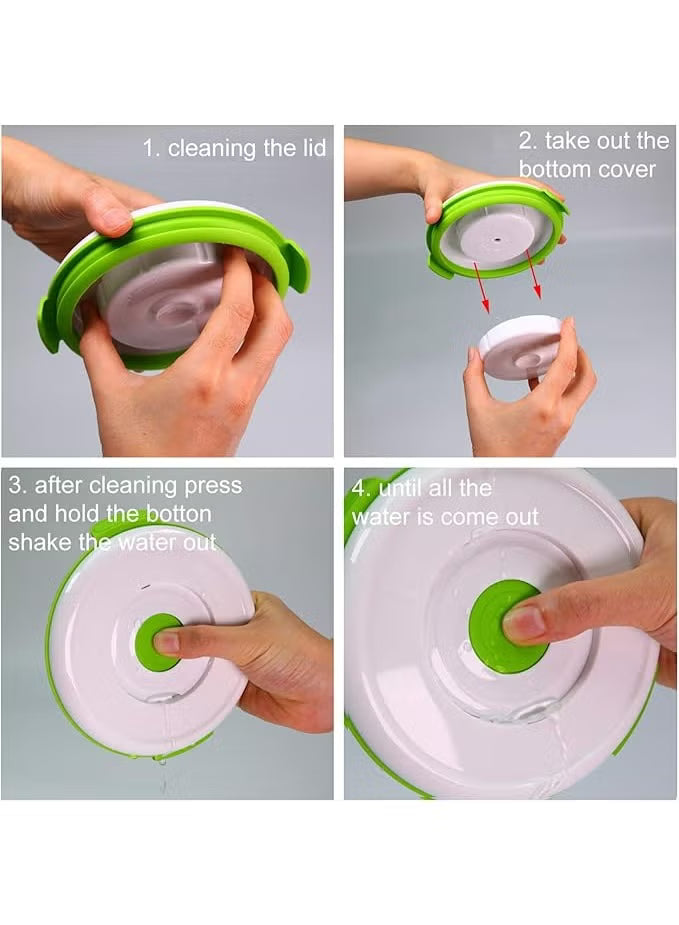 1. cleaning the lid

2. take out the bottom cover

3. after cleaning press and hold the botton shake the water out

4. until all the water is come out